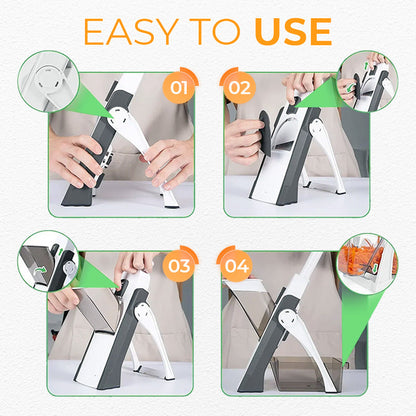 EASY TO USE

01

02

03

04