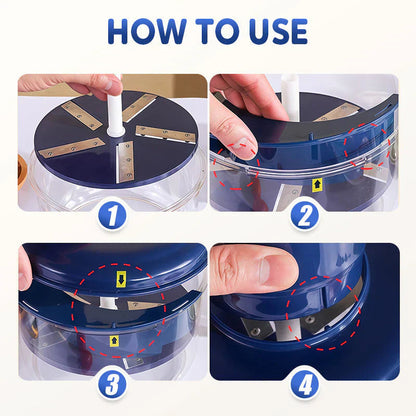 HOW TO USE

1

2

3

4